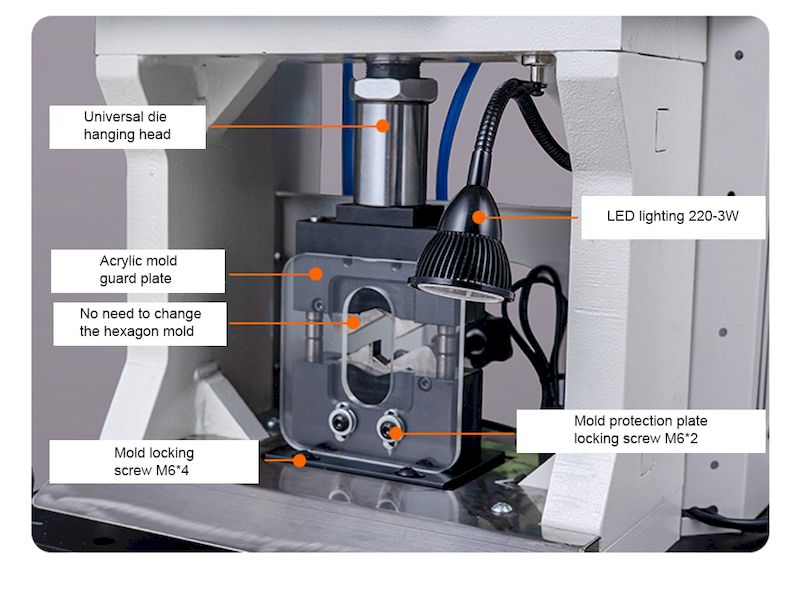 Universal die hanging head

LED lighting 220-3W

Acrylic mold guard plate

No need to change the hexagon mold

Mold protection plate locking screw M6*2

Mold locking screw M6*4